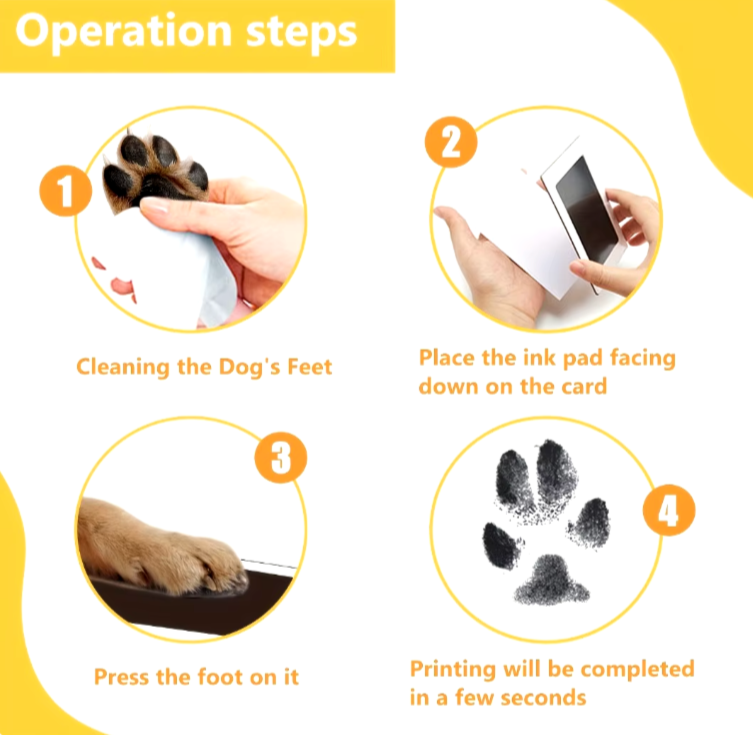 Operation steps

1

Cleaning the Dog's Feet

2

Place the ink pad facing down on the card

3

Press the foot on it

4

Printing will be completed in a few seconds